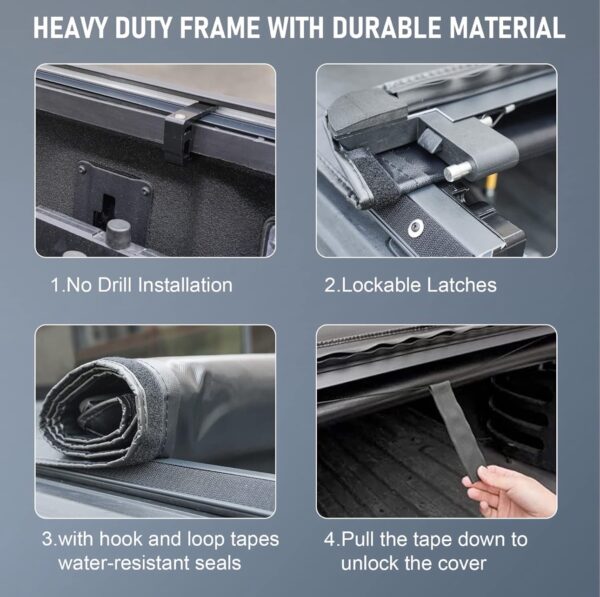 HEAVY DUTY FRAME WITH DURABLE MATERIAL

1.No Drill Installation

2.Lockable Latches

3.with hook and loop tapes water-resistant seals

4.Pull the tape down to unlock the cover