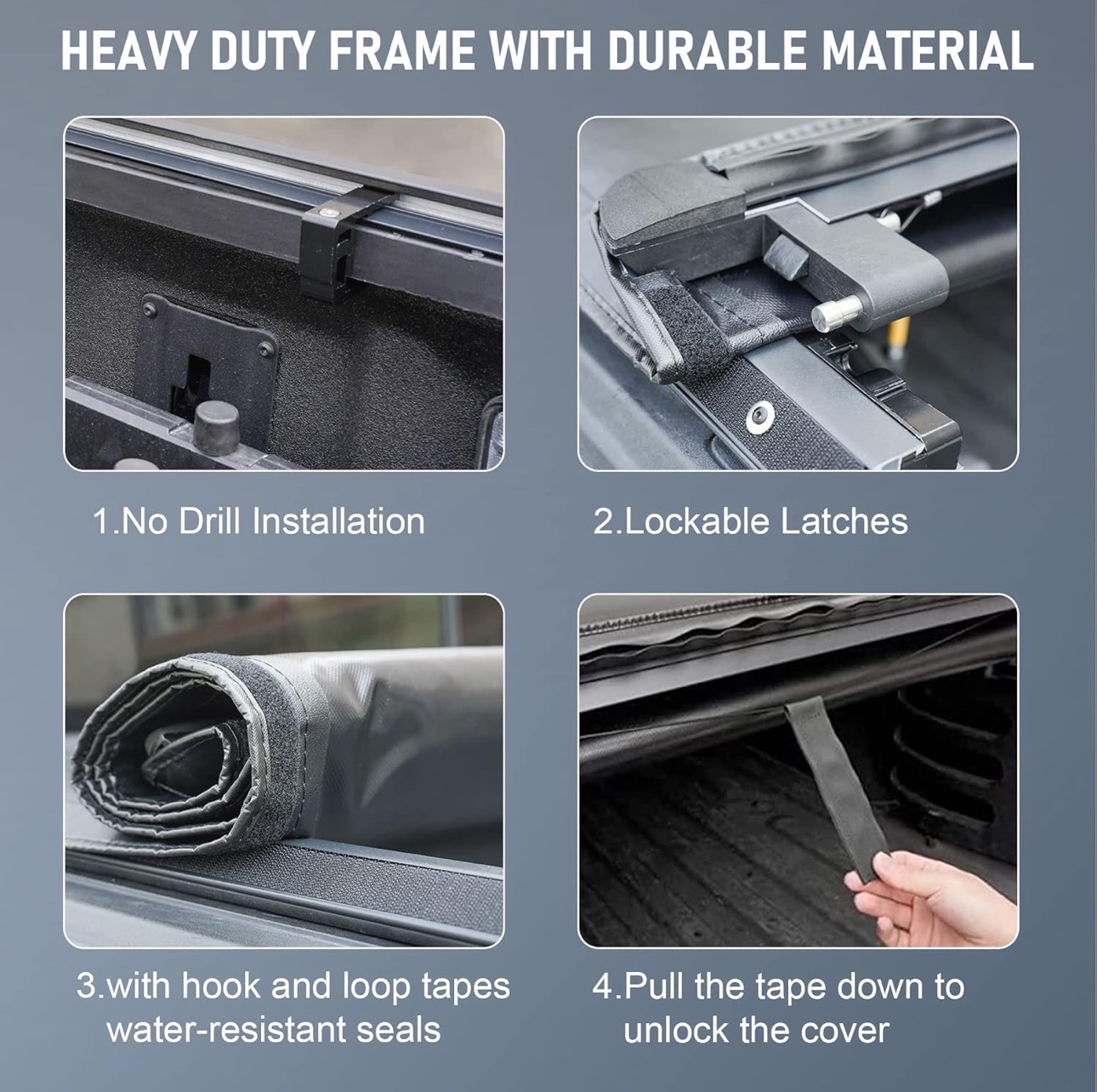 HEAVY DUTY FRAME WITH DURABLE MATERIAL

1.No Drill Installation

2.Lockable Latches

3.with hook and loop tapes water-resistant seals

4.Pull the tape down to unlock the cover